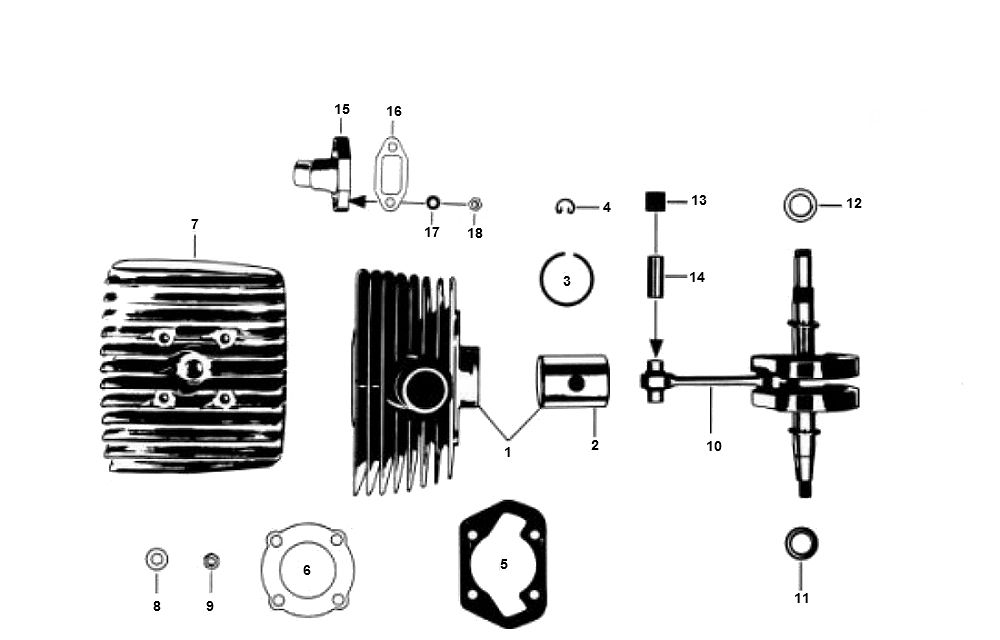 15
16
17
18
4
13
12
7
3
14
1
2
10
8
9
6
5
11