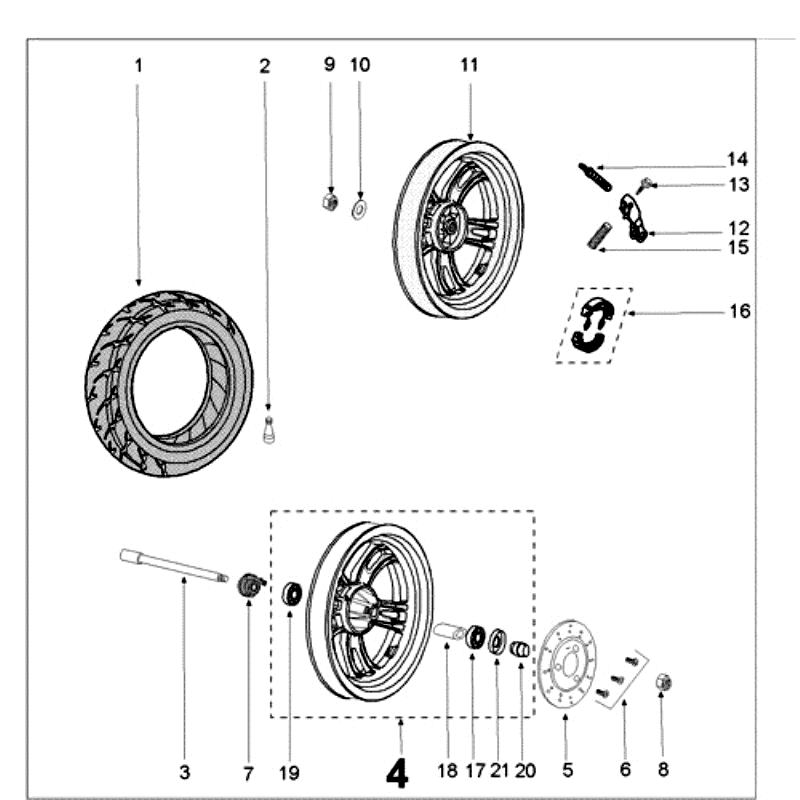 1
2
9
10
11
14
13
12
15
16
3
7
19
4
18
17
21
20
5
6
8