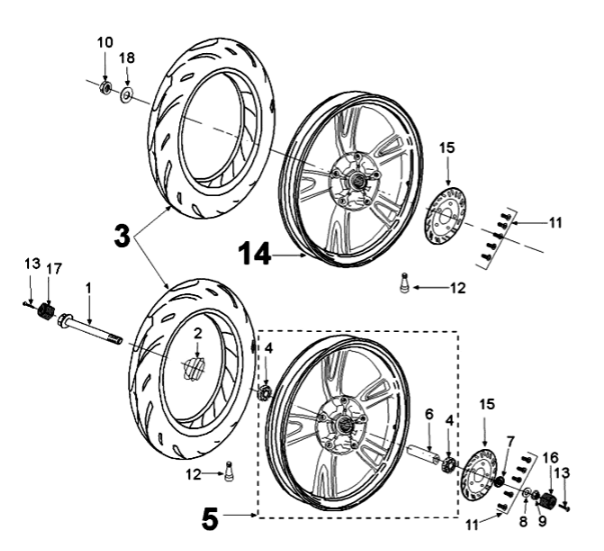 10
18
15
11
3
14
12
13
17
1
2
4
6
4
15
7
16
13
12
5
11
8
9