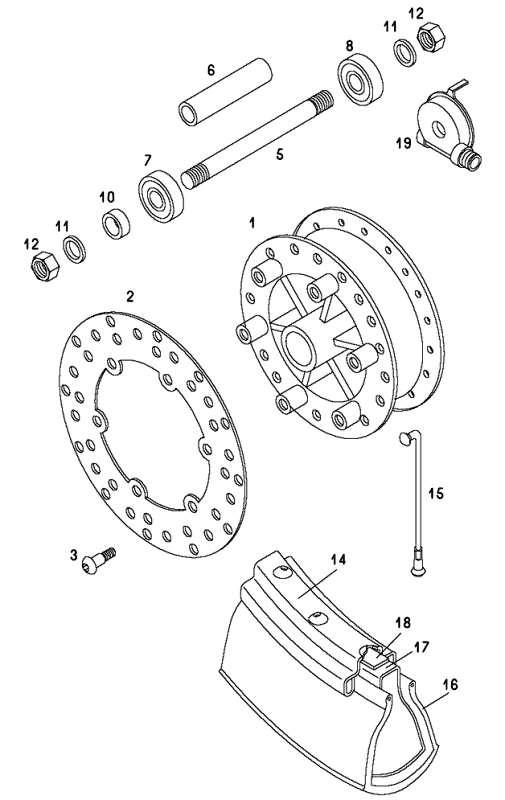 12
11
8
6
19
5
7
10
11
12
1
2
15
3
14
18
17
16