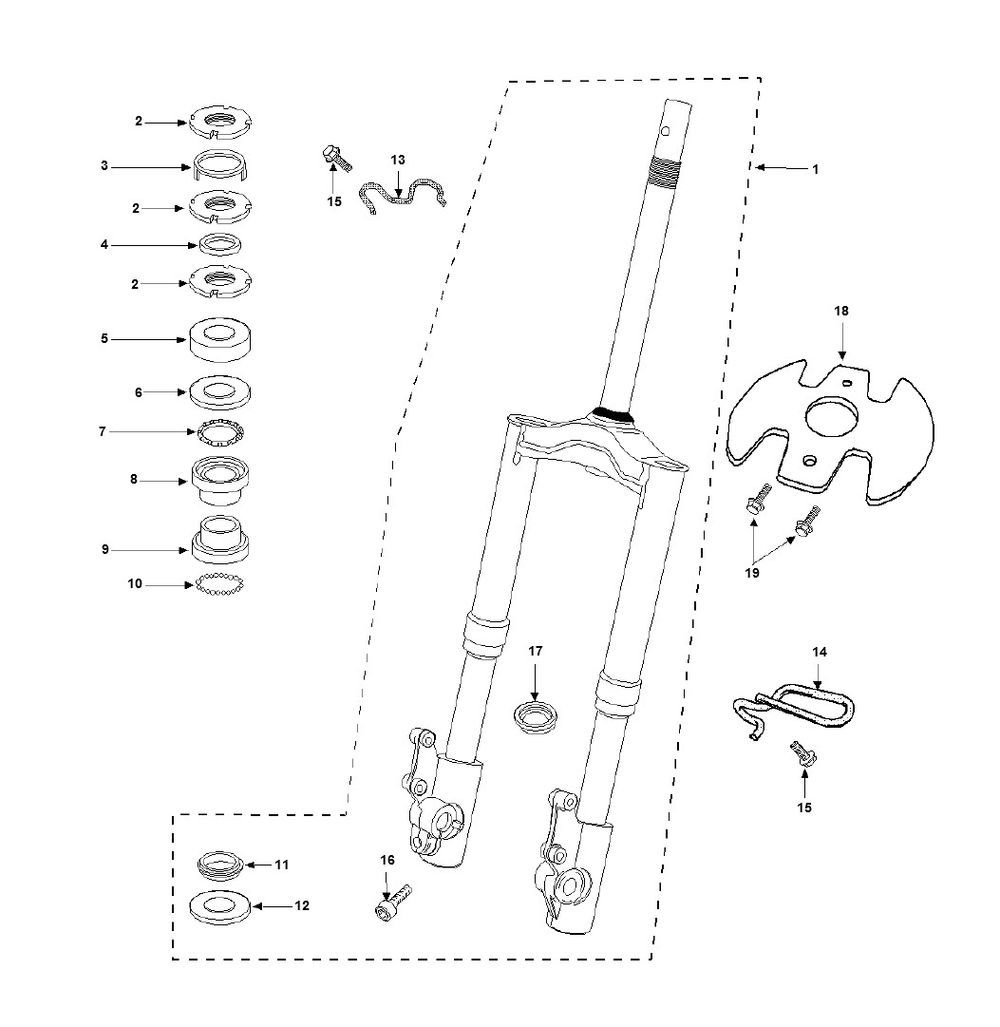 2
3
2
4
2
5
6
7
8
9
10
15
13
1
18
19
17
14
15
11
12
16