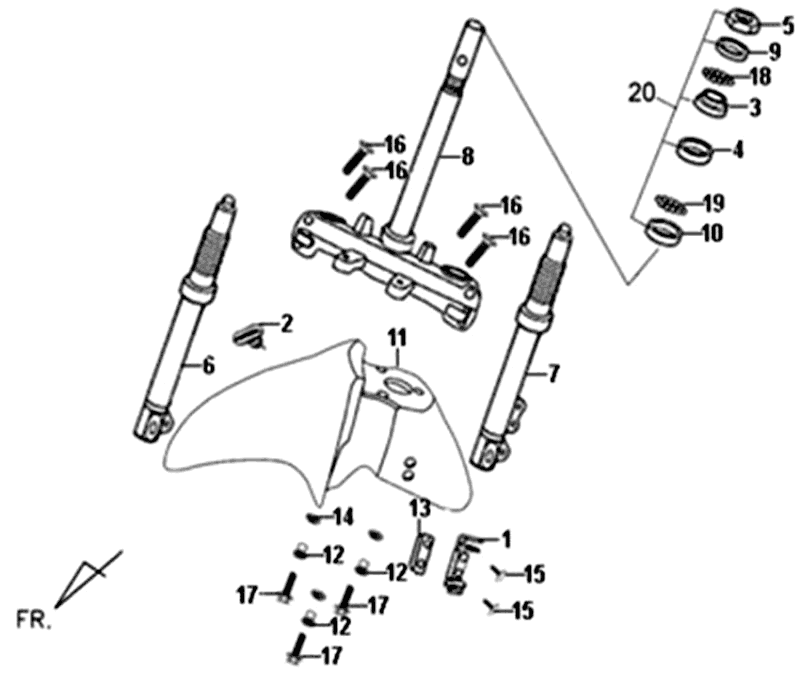 5
9
18
20
3
4
19
10
16
16
8
16
16
2
11
6
7
14
13
1
12
12
15
17
17
15
12
17
FR.