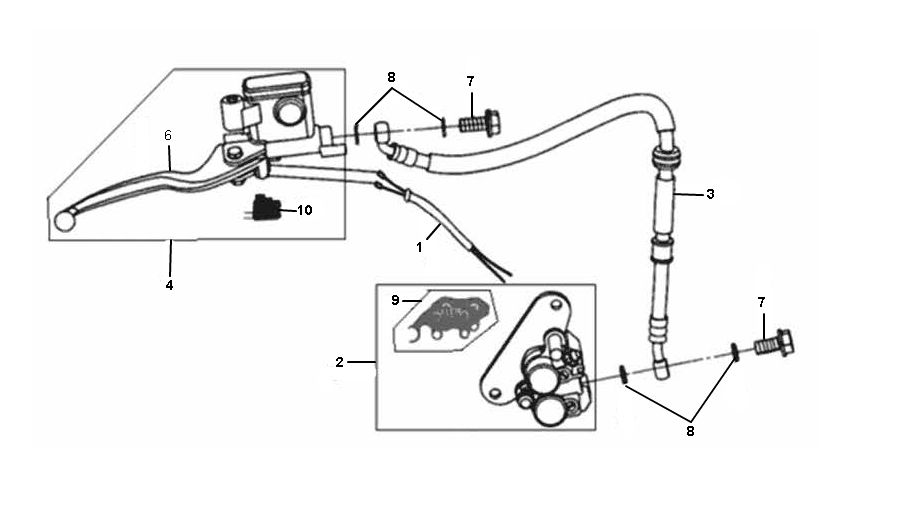 8
7
6
3
10
1
4
9
2
7
8