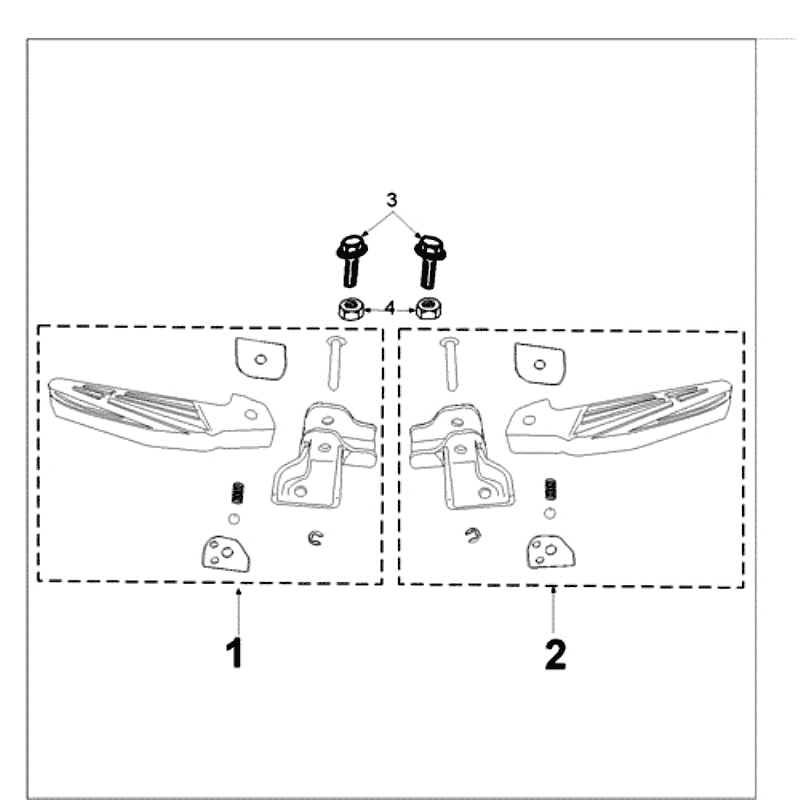 3
4
1
2