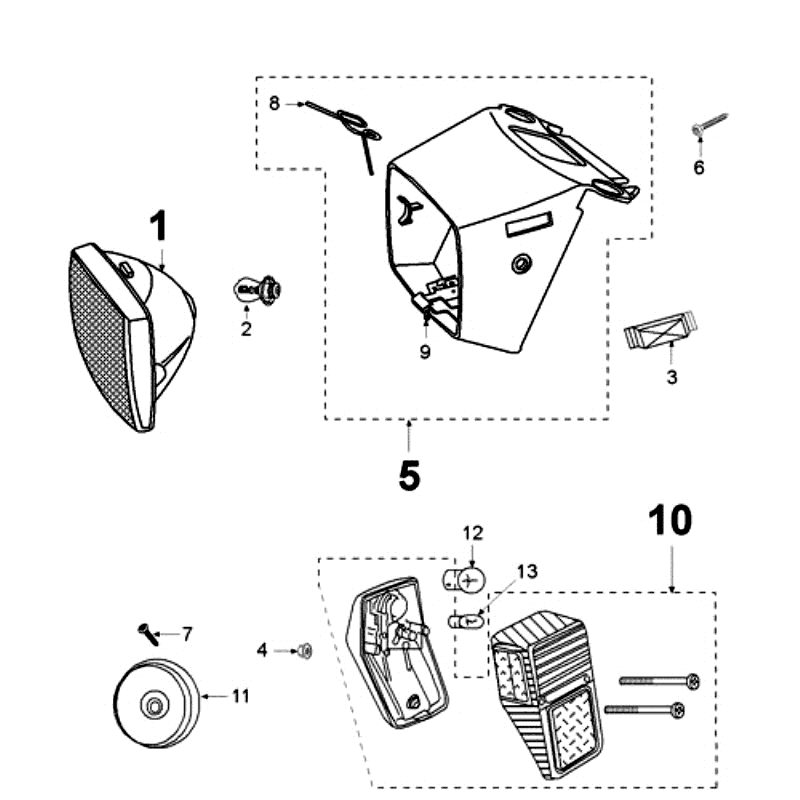 8
6
1
2
9
3
5
10
12
13
7
4
11