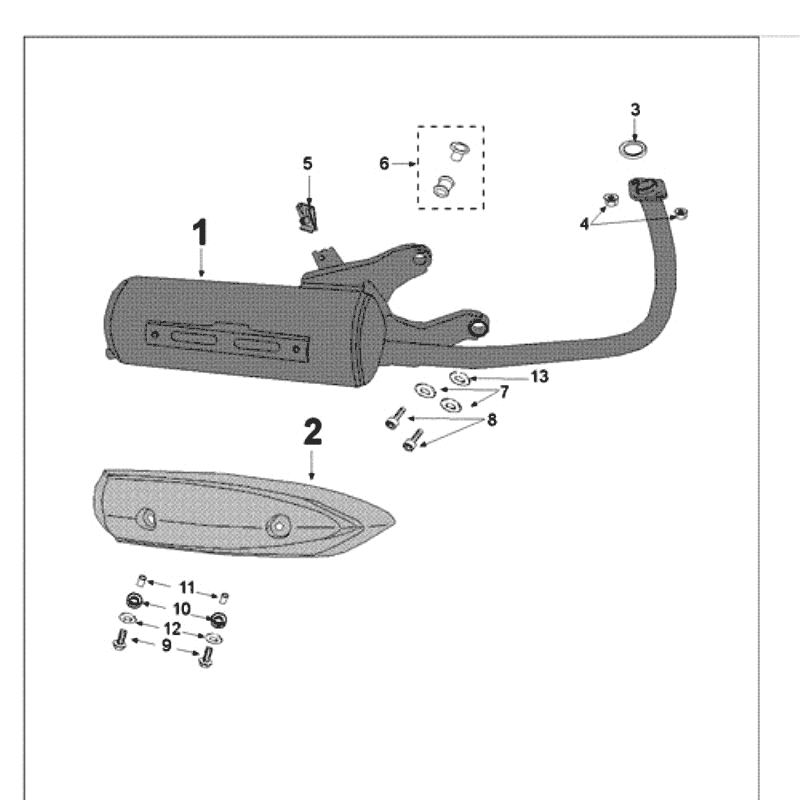 3
5
6
4
1
13
7
8
2
11
10
12
9