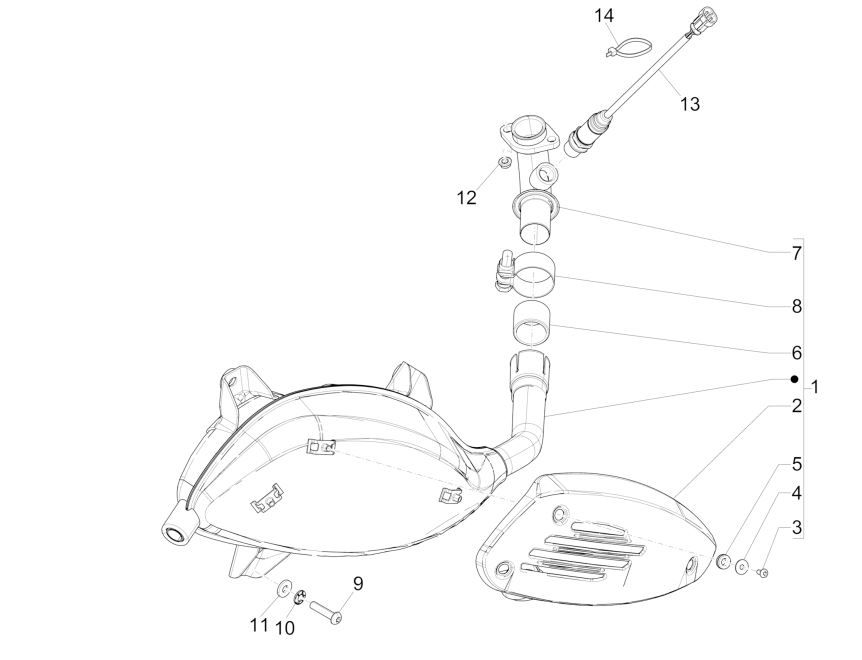 14
13
12
7
8
6
1
2
5
4
3
9
11
10