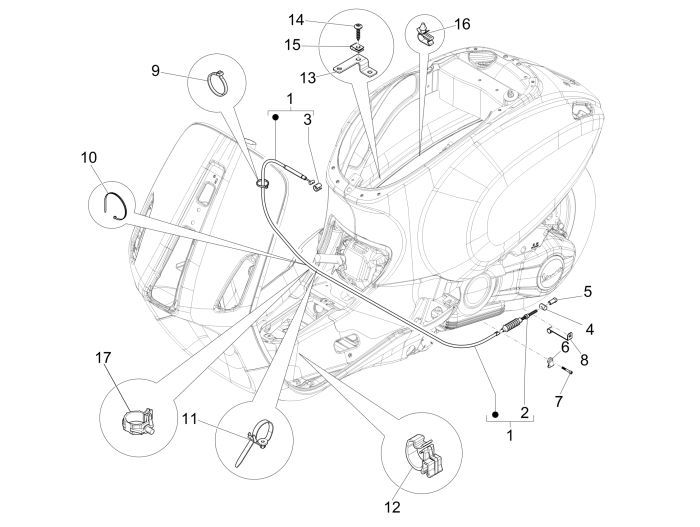 14
15
16
13
9
1
3
10
5
4
6
8
7
2
1
17
11
12