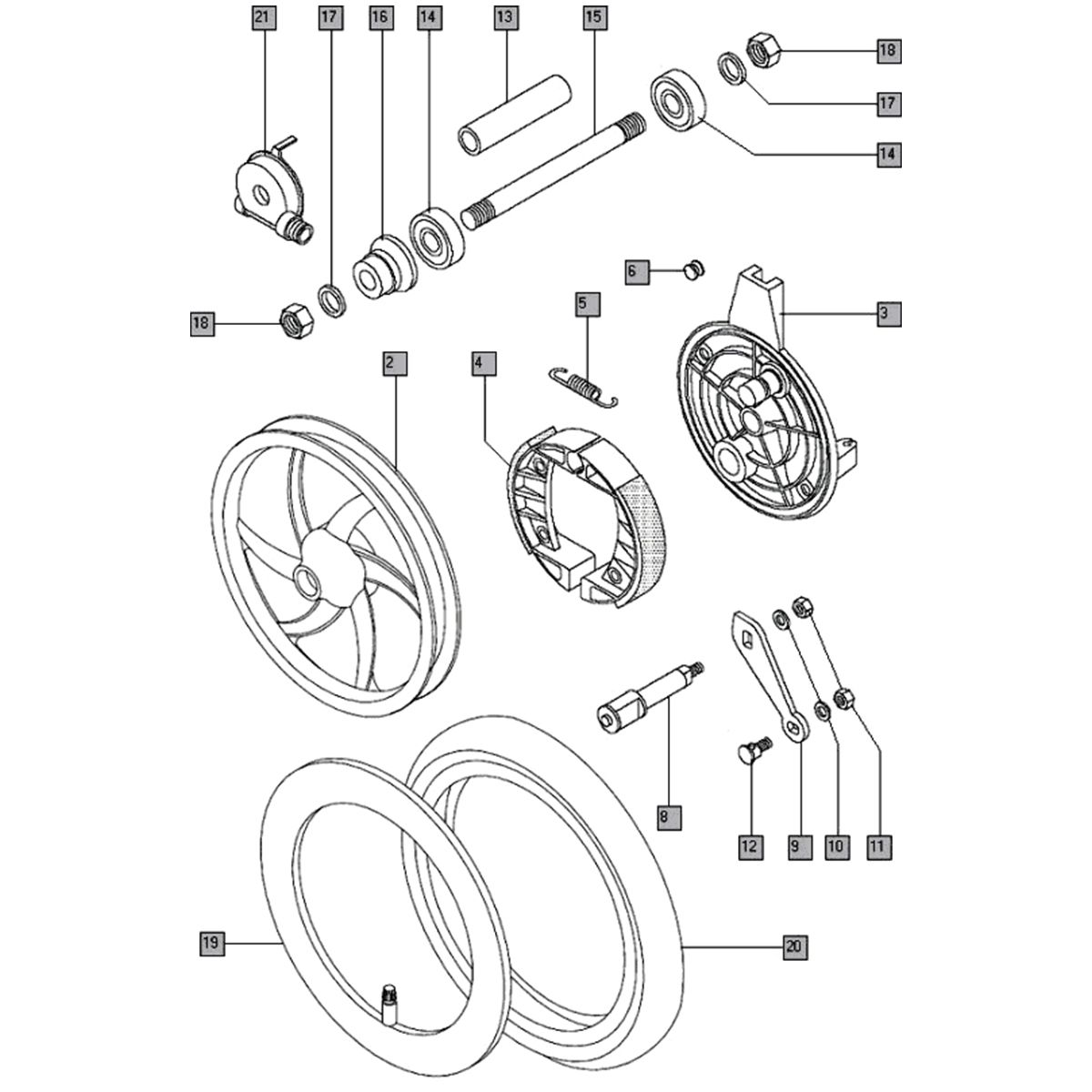 21
17
16
14
13
15
18
17
14
6
5
3
18
2
4
8
12
9
10
11
19
20