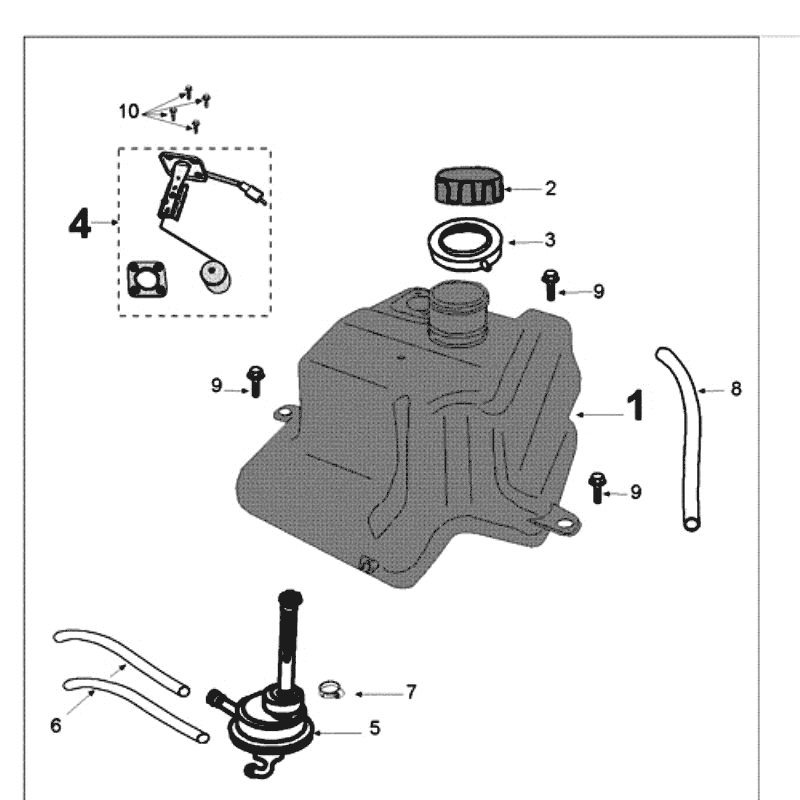 10
4
2
3
9
9
1
8
9
7
6
5