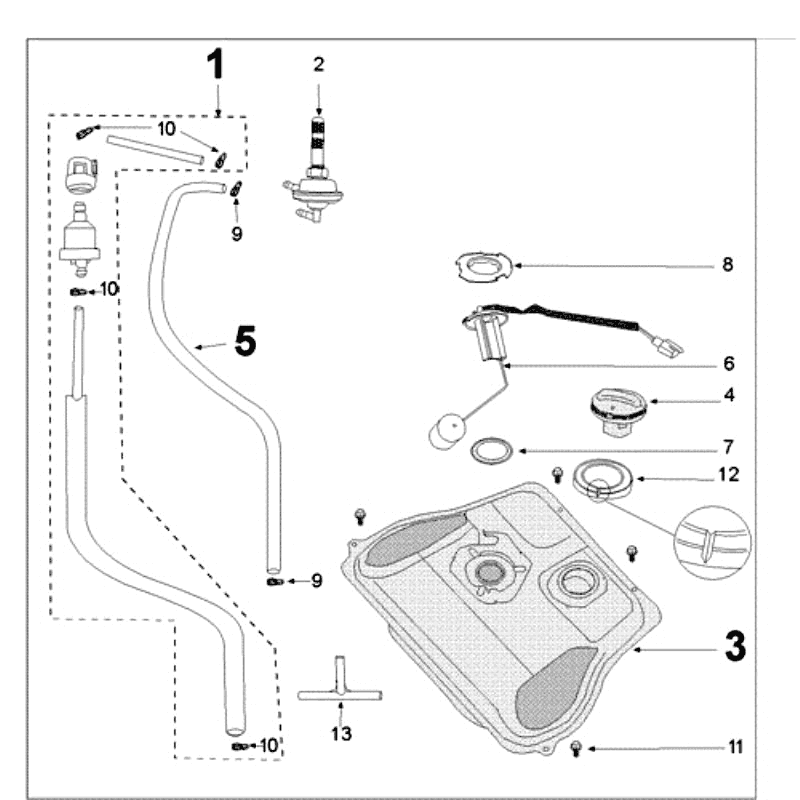 1
2
10
9
10
5
8
6
4
7
12
9
3
13
10
11