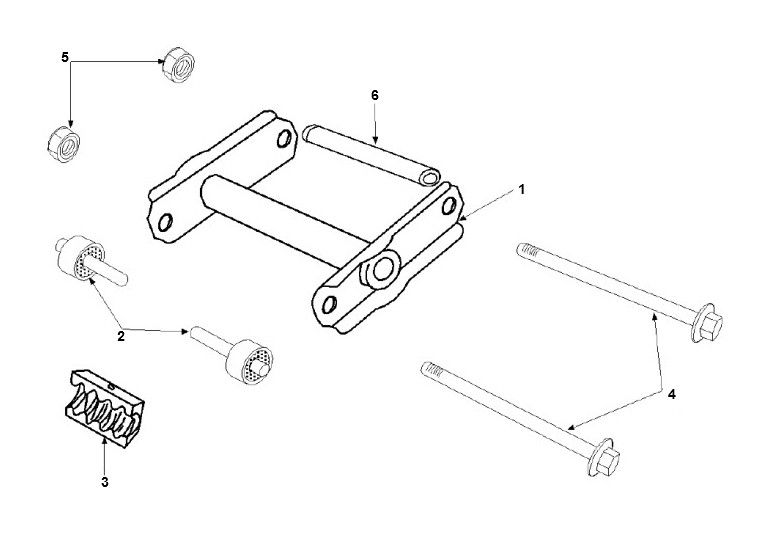 5
6
1
2
4
3