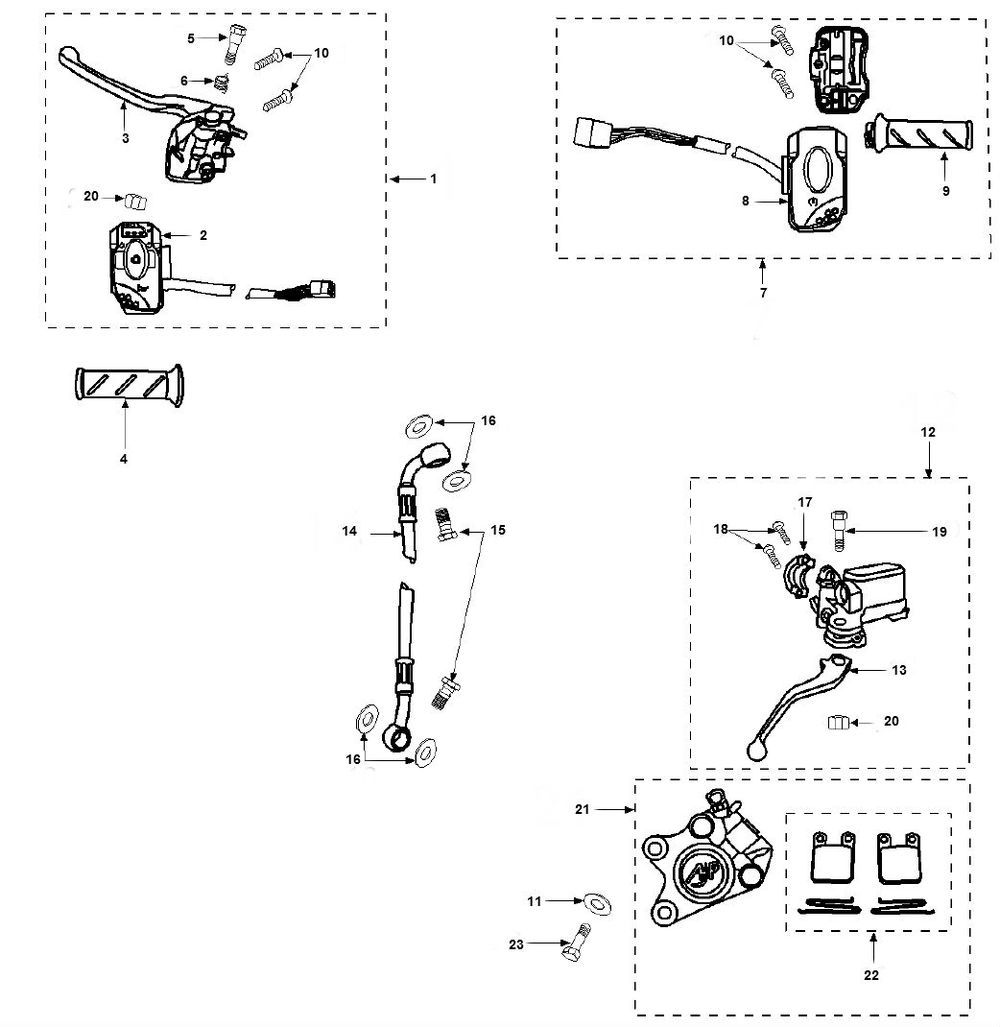 5
6
10
3
1
20
2
4
10
8
9
7
16
14
15
16
12
17
18
19
13
20
21
11
23
22