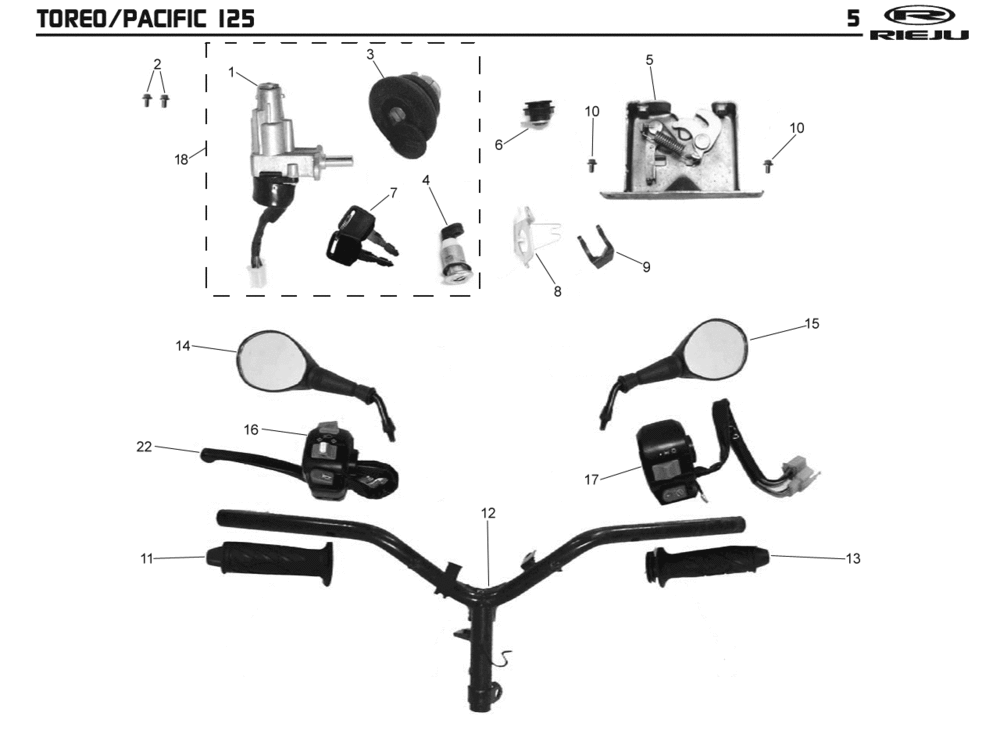 TOREO/PACIFIC 125

5

RIEJU

2
1
3
5
18
6
10
10
7
4
8
9
14
15
16
22
17
12
11
13