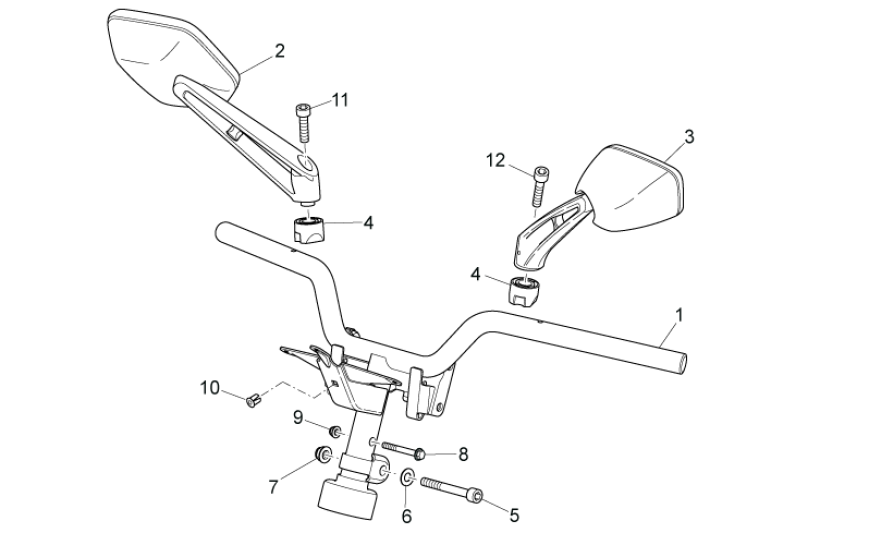 2
11
3
12
4
4
1
10
9
8
7
6
5