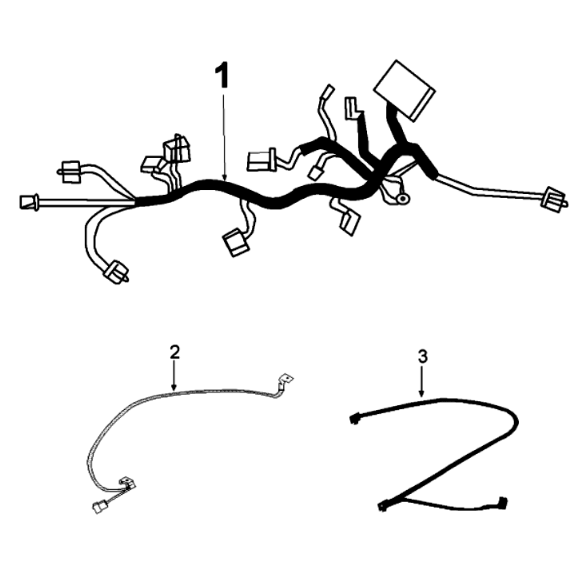 1

2

3