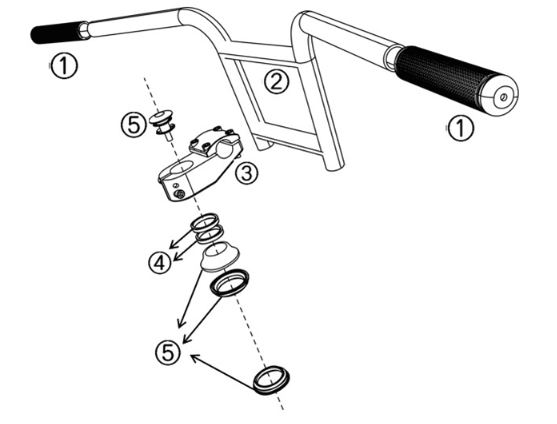 ①
②
①
⑤
③
④
⑤