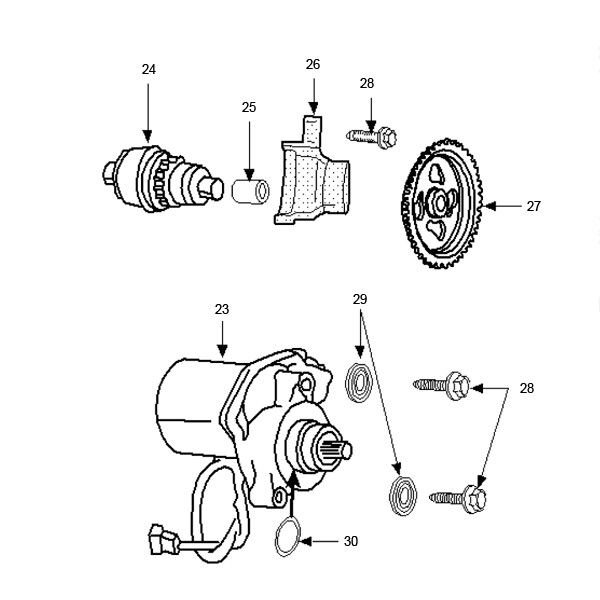 24
25
26
28
27
23
29
28
30