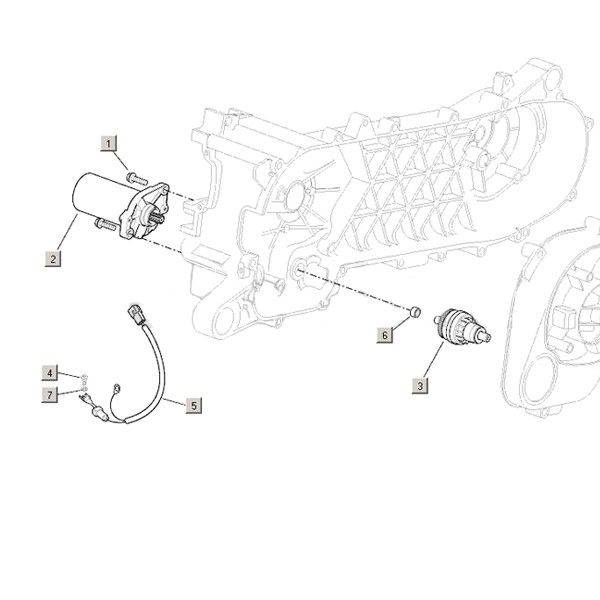 1
2
6
3
4
7
5