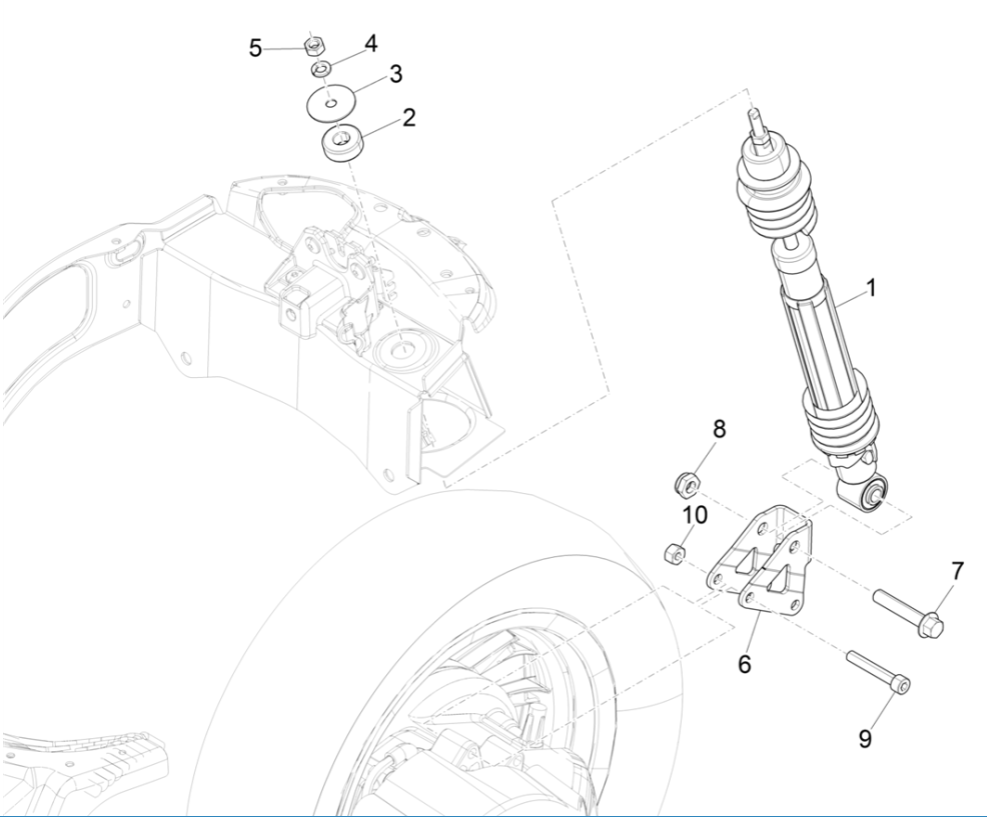 5
4
3
2
1
8
10
7
6
9