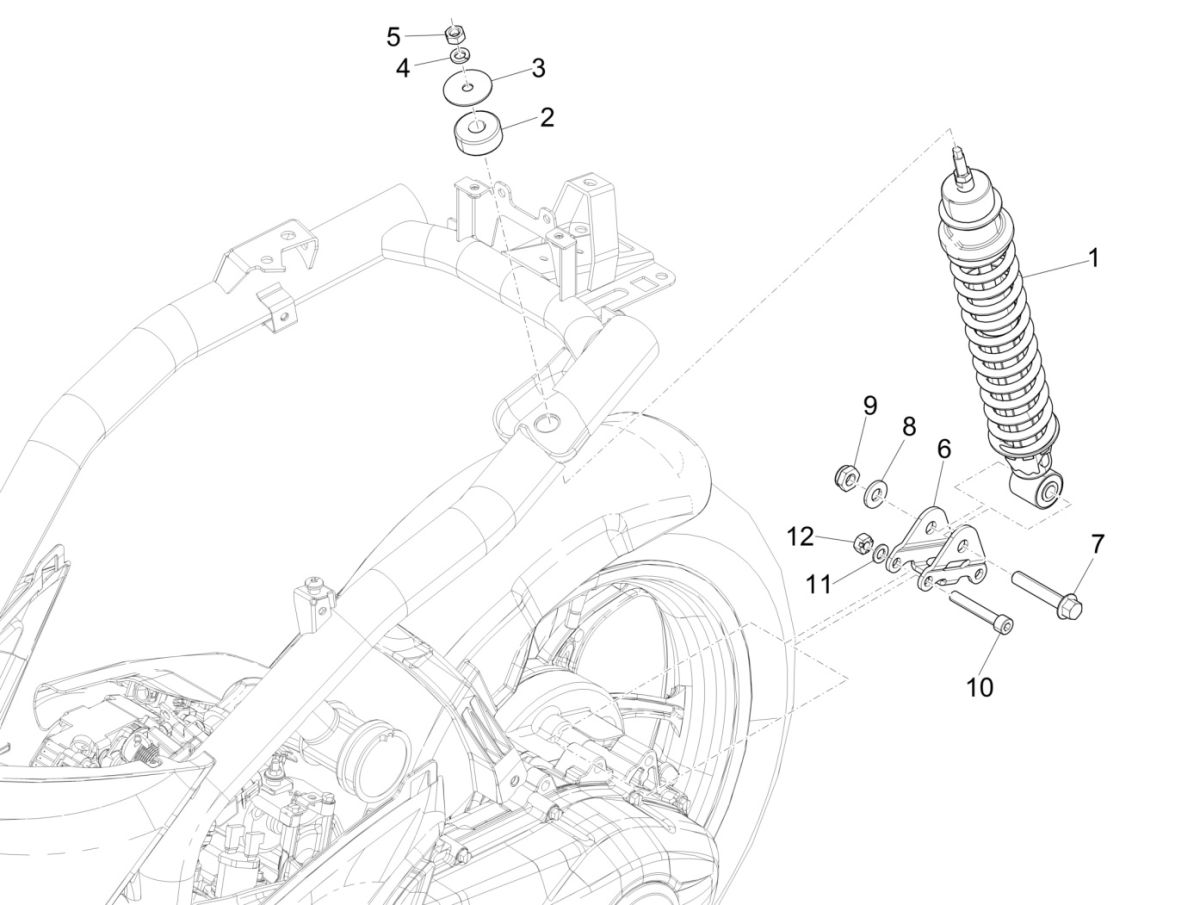 5
4
3
2
1
9
8
6
12
11
7
10