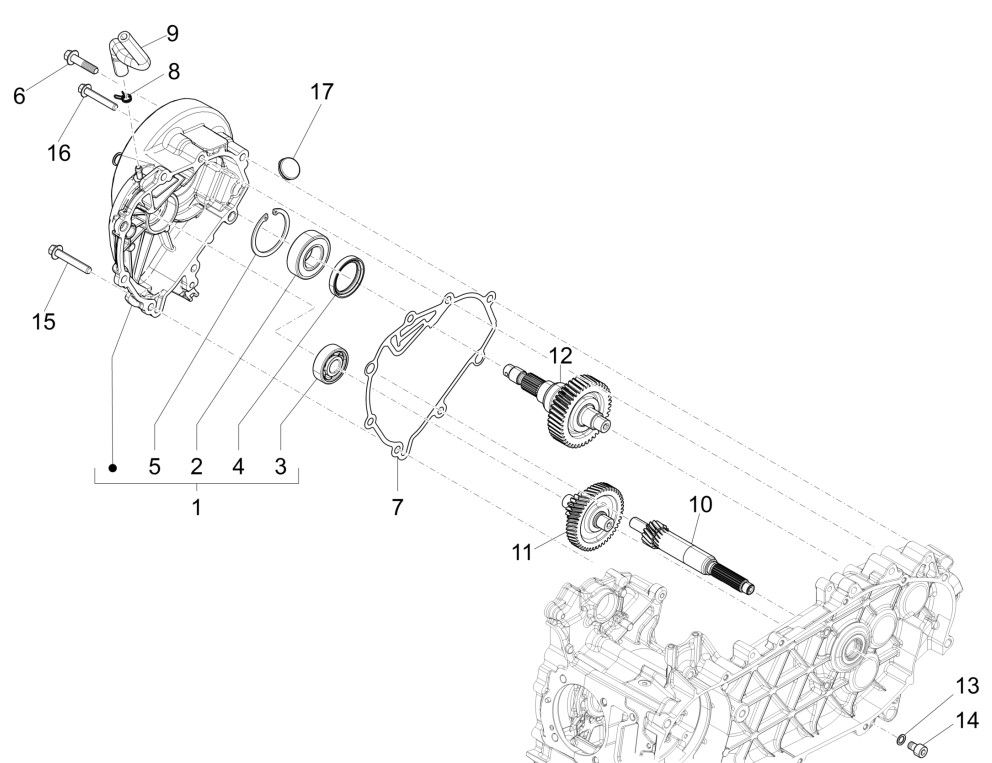 9
6
8
17
16
15
12
5
2
4
3
1
7
10
11
13
14