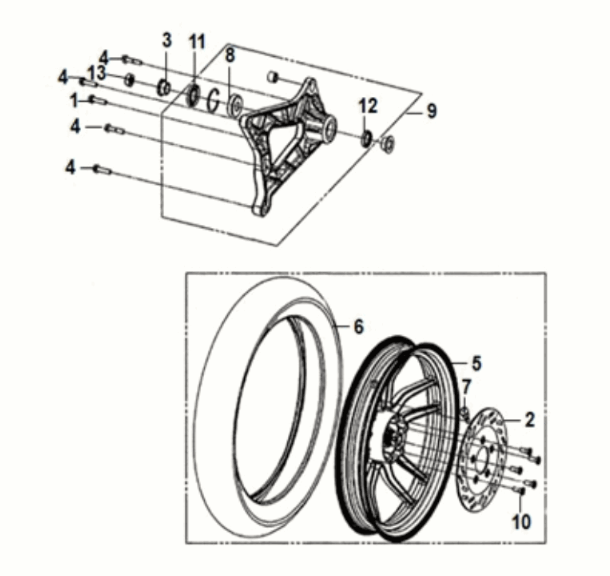 3
11
4
8
4
13
1
12
9
4
4
6
5
7
2
10