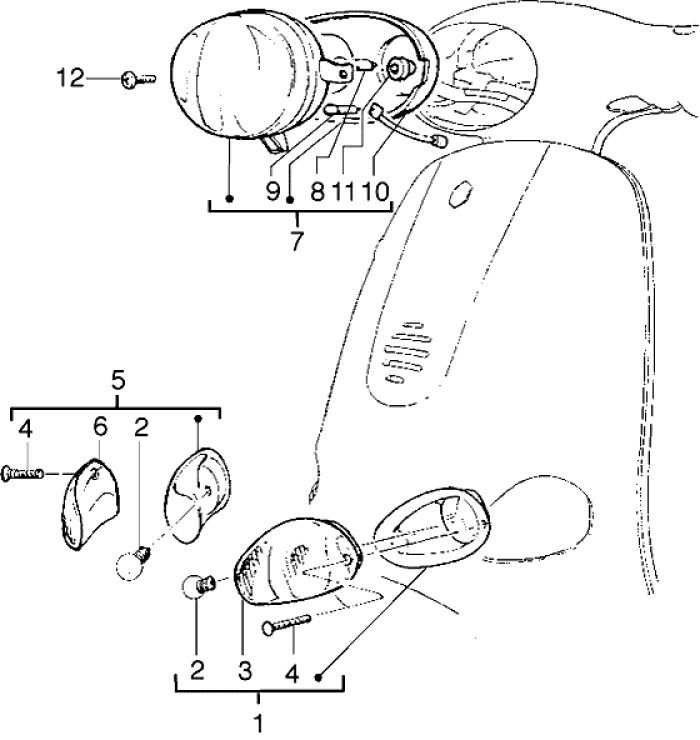 12
9 8 11 10
7
5
4 6 2
2 3 4
1