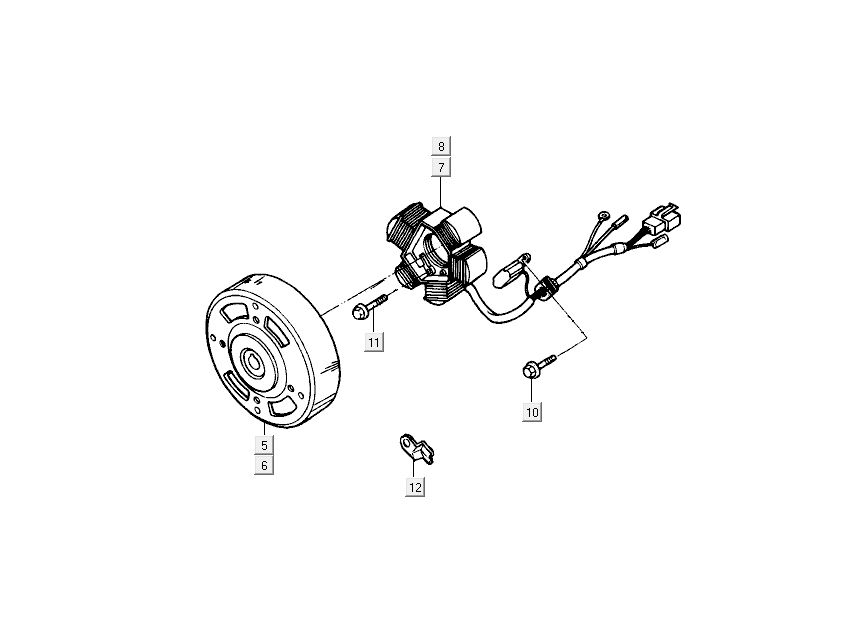 8
7
11
10
5
6
12