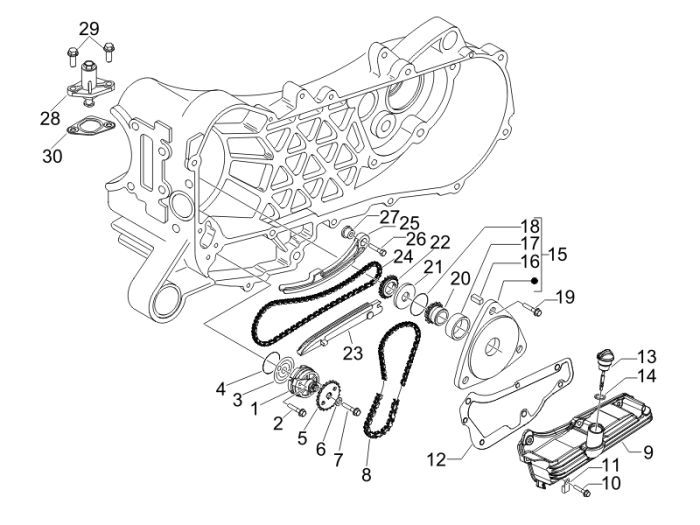 29
28
30
27
25
26
22
24
21
18
17
16
15
20
19
23
13
14
4
3
1
2
5
6
7
8
12
9
11
10