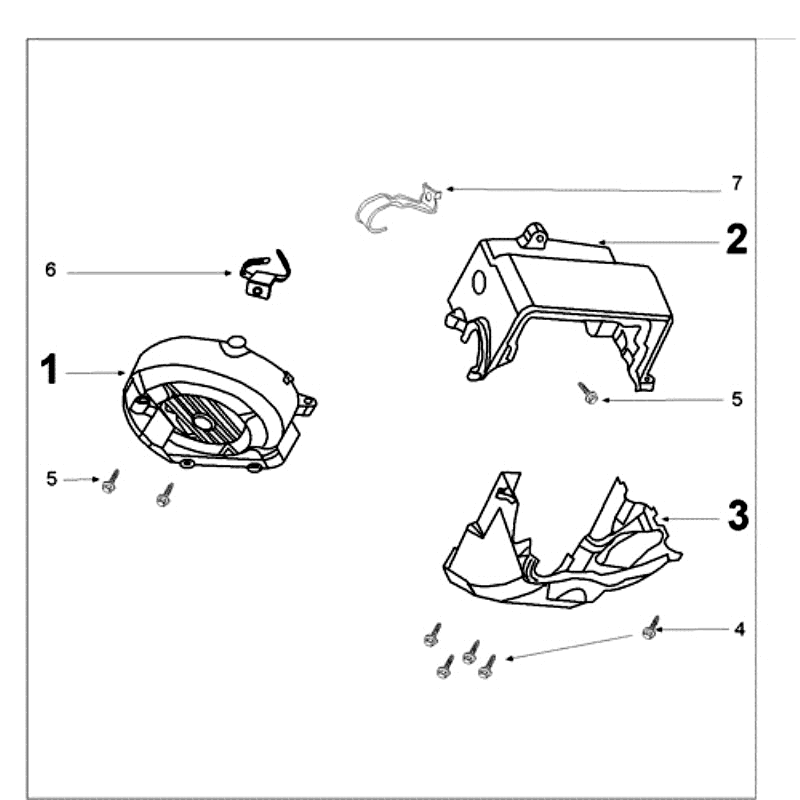 7
2
6
1
5
5
3
4