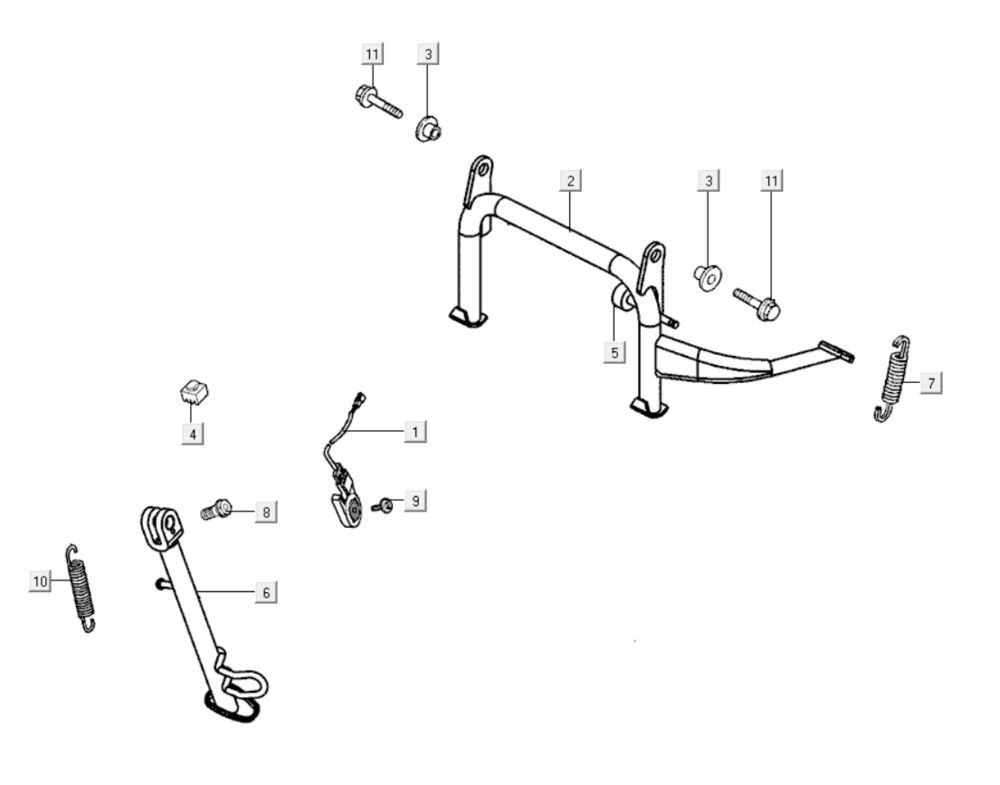 11
3
2
3
11
5
7
4
1
8
9
10
6