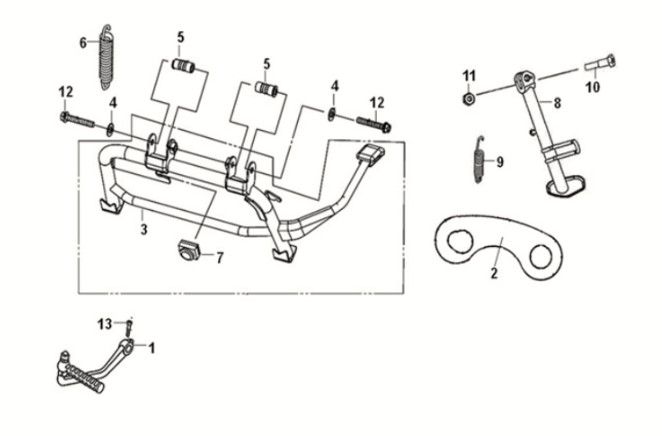 6
5
5
12
4
4
12
11
10
8
9
3
7
2
13
1