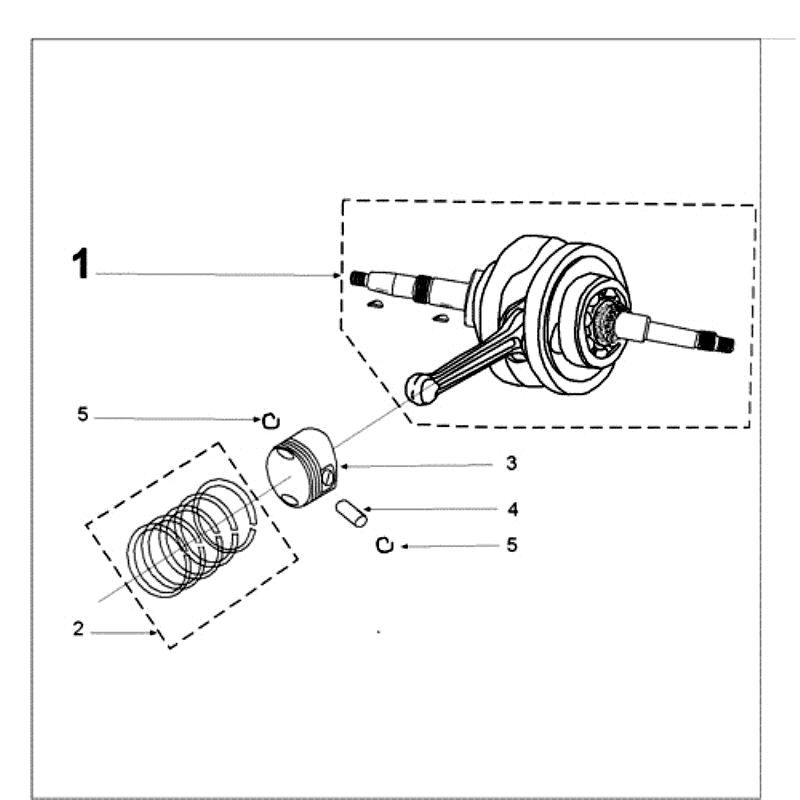 1
5
3
4
5
2