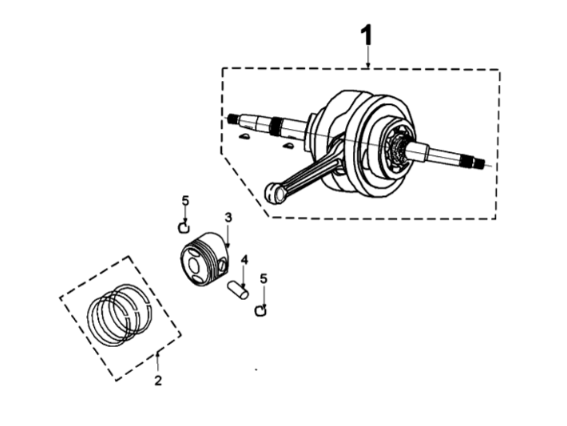 1
5
3
4
5
2