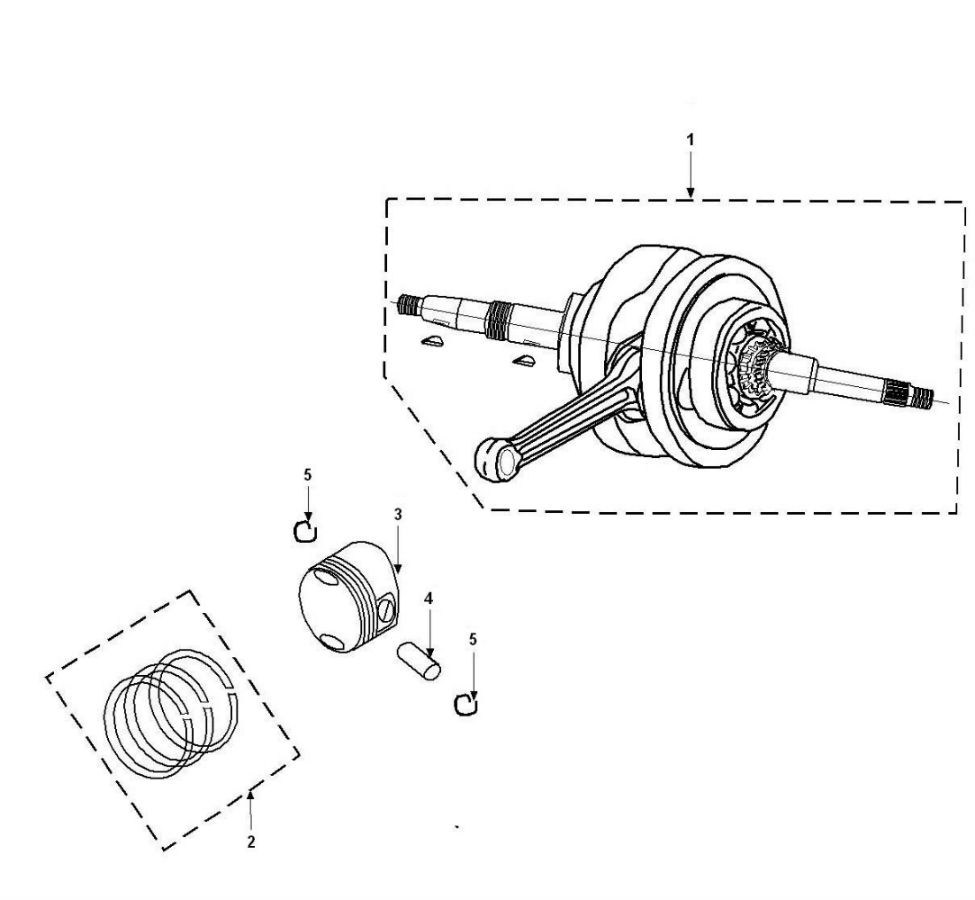 1
5
3
4
5
2