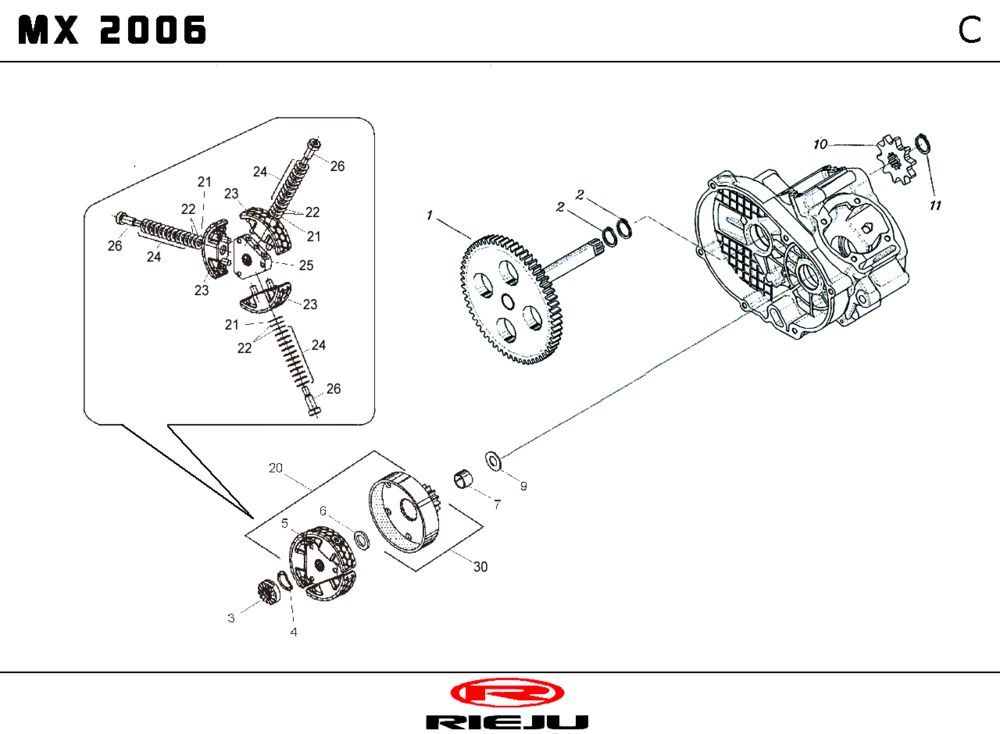 MX 2006

C

26
24
21
23
22
22
21
26
24
25
23
23
21
22
24
26

1
2
2
10
11

20
5
6
7
9
30
3
4

RIEJU