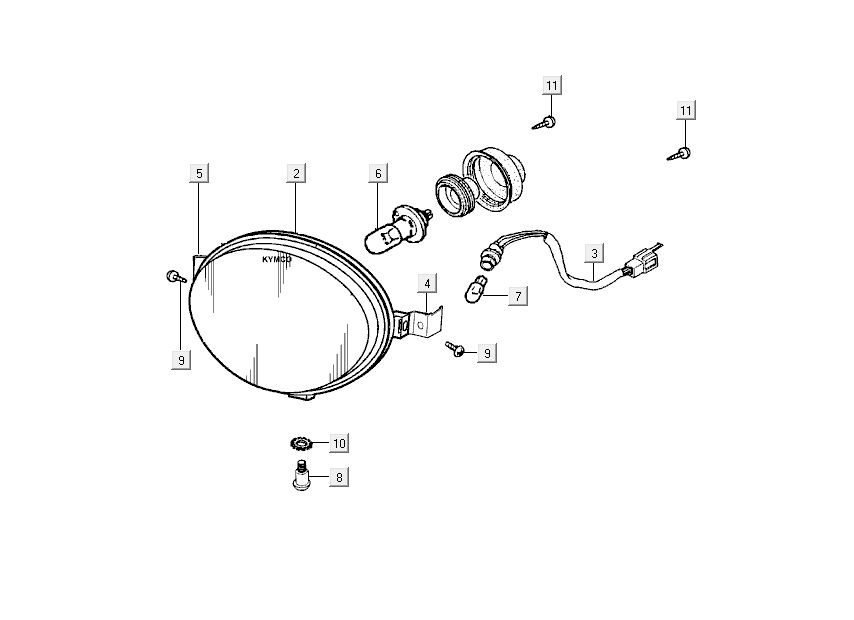 11
11
5
2
6
KYMCO
3
4
7
9
9
10
8