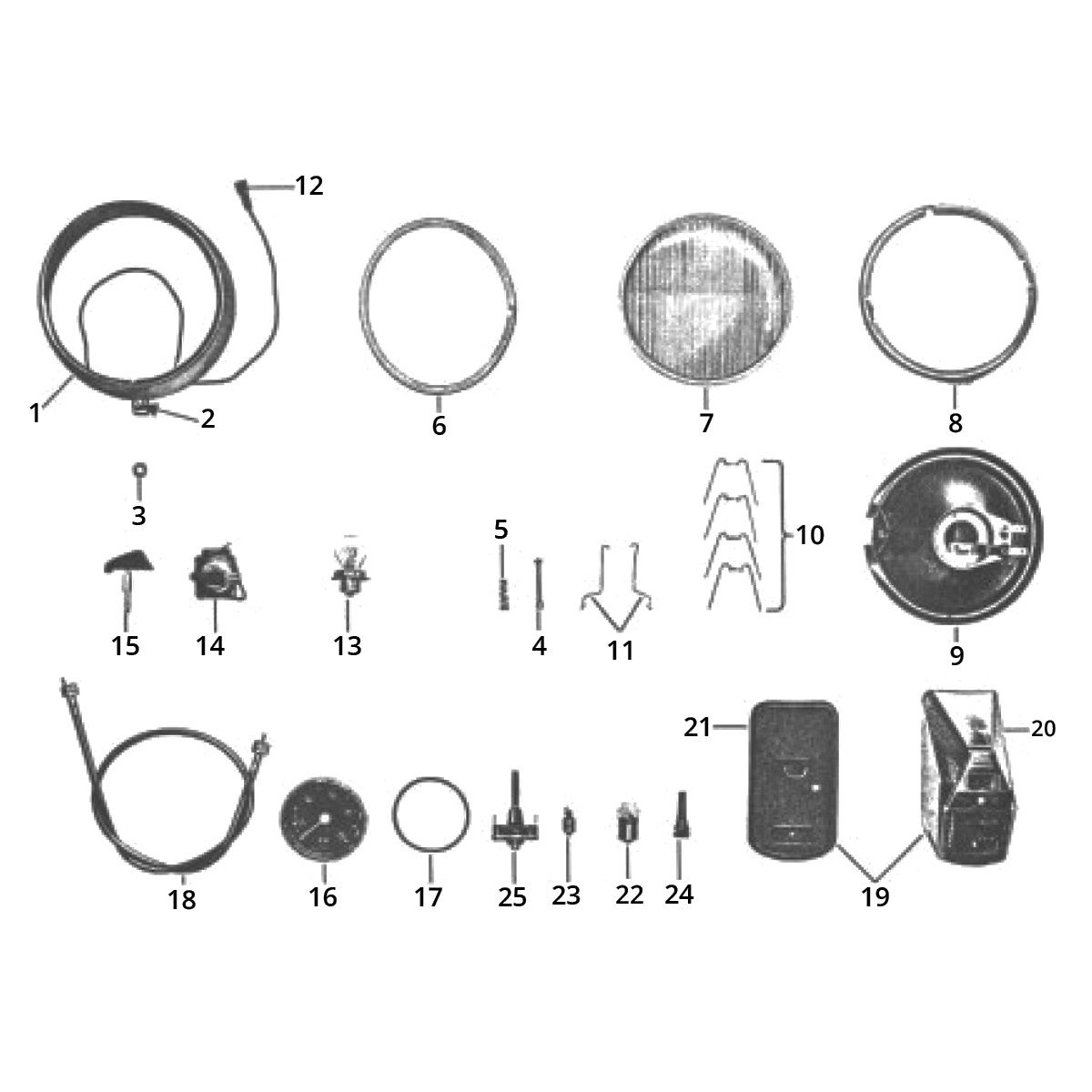 12
1
2
6
7
8
3
5
10
15
14
13
4
11
9
21
20
18
16
17
25
23
22
24
19