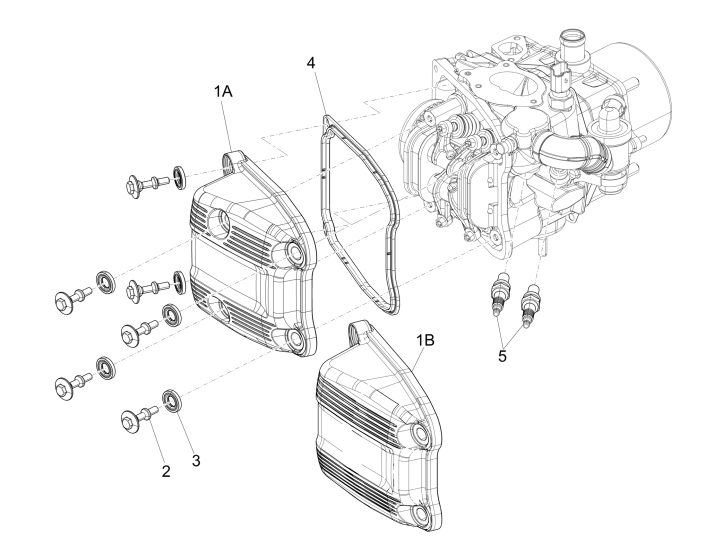 4
1A
1B
5
2
3