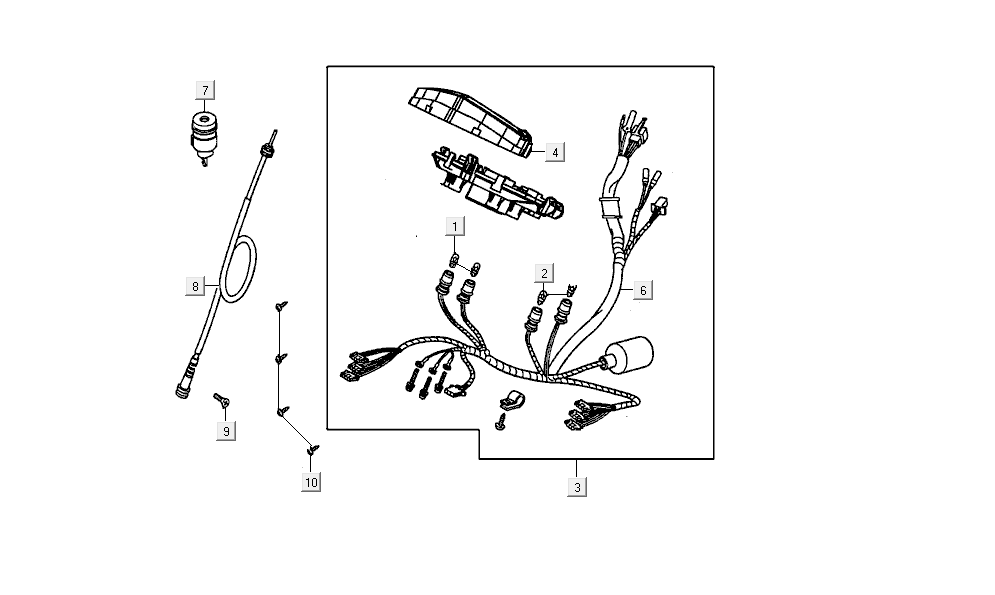 7
4
1
2
6
8
9
10
3