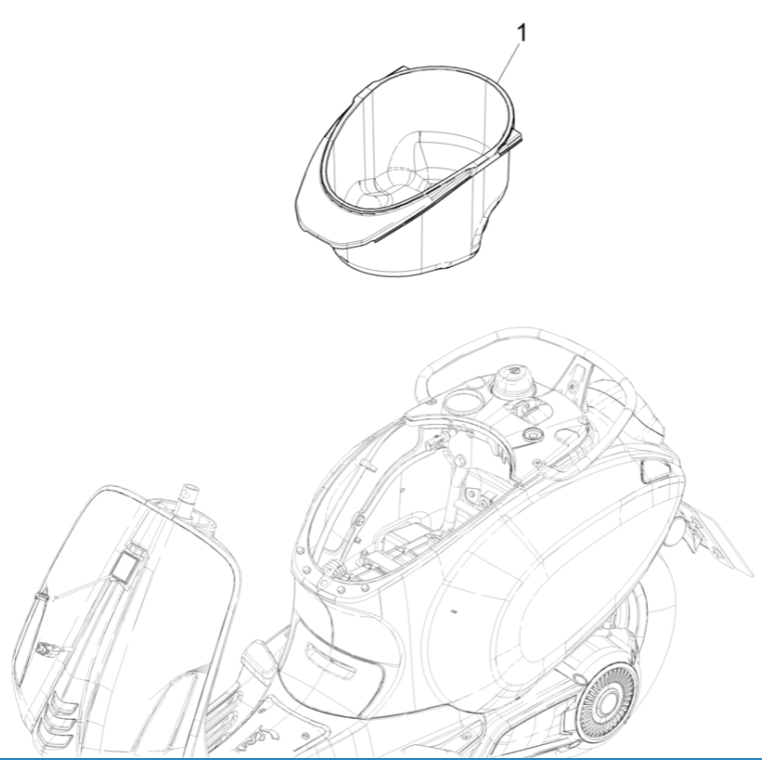 1