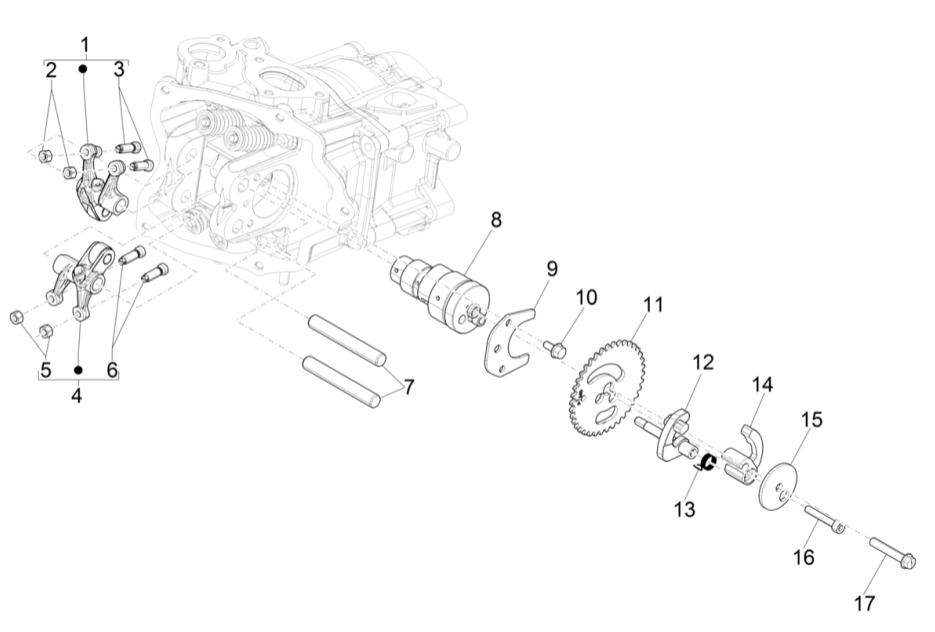 1
2
3
8
9
10
11
12
14
15
5
6
4
7
13
16
17