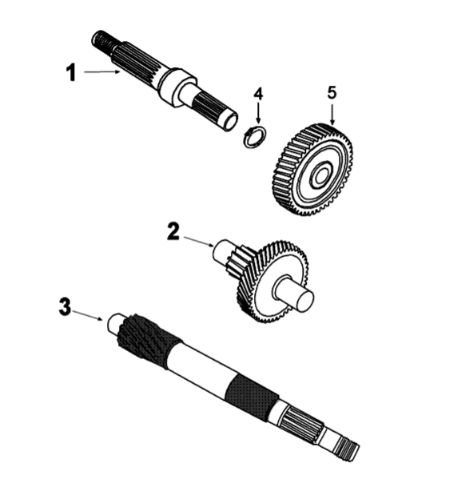 1
4
5
2
3