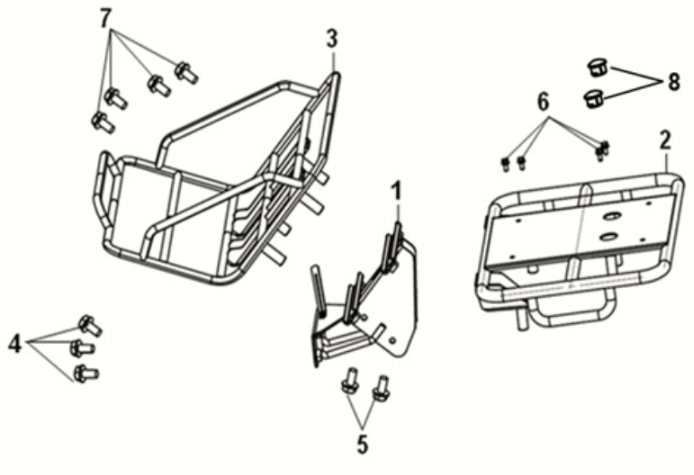 7
3
8
6
2
1
4
5