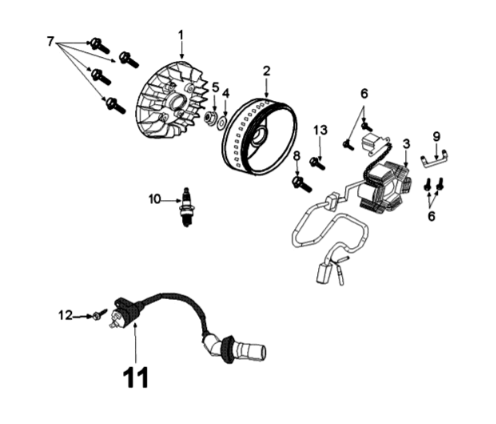 7
1
5
4
2
6
13
3
9
8
10
6
12
11