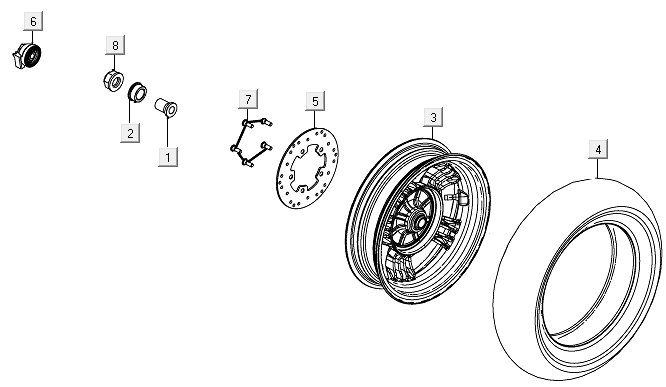 6
8
2
1
7
5
3
4