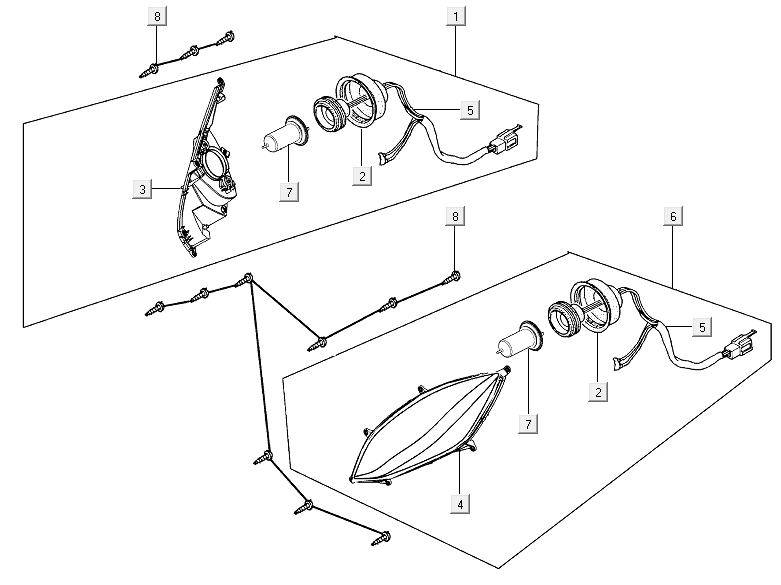 8
1
5
3
7
2
8
6
5
2
7
4