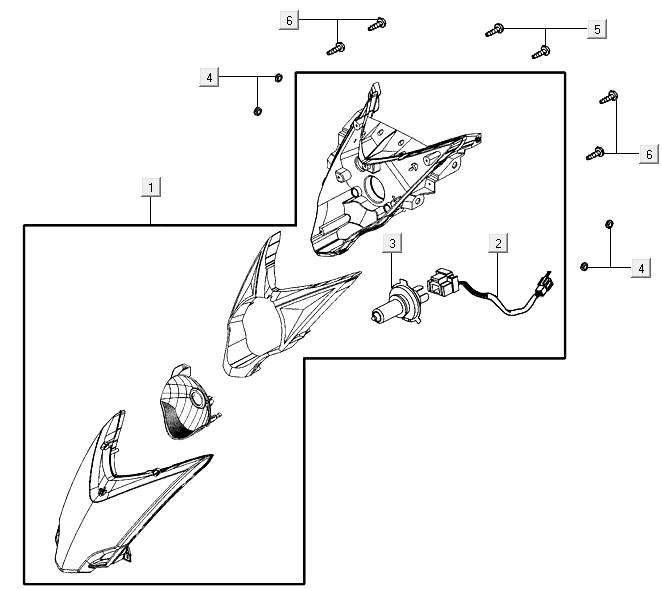 6
5
4
6
1
3
2
4