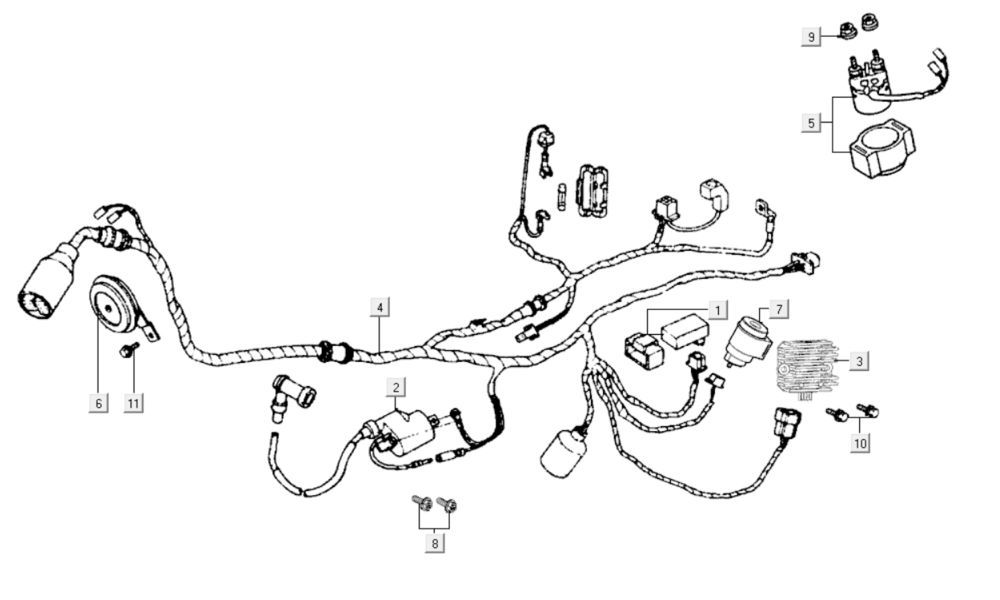 9
5
4
1
7
3
6
11
2
10
8